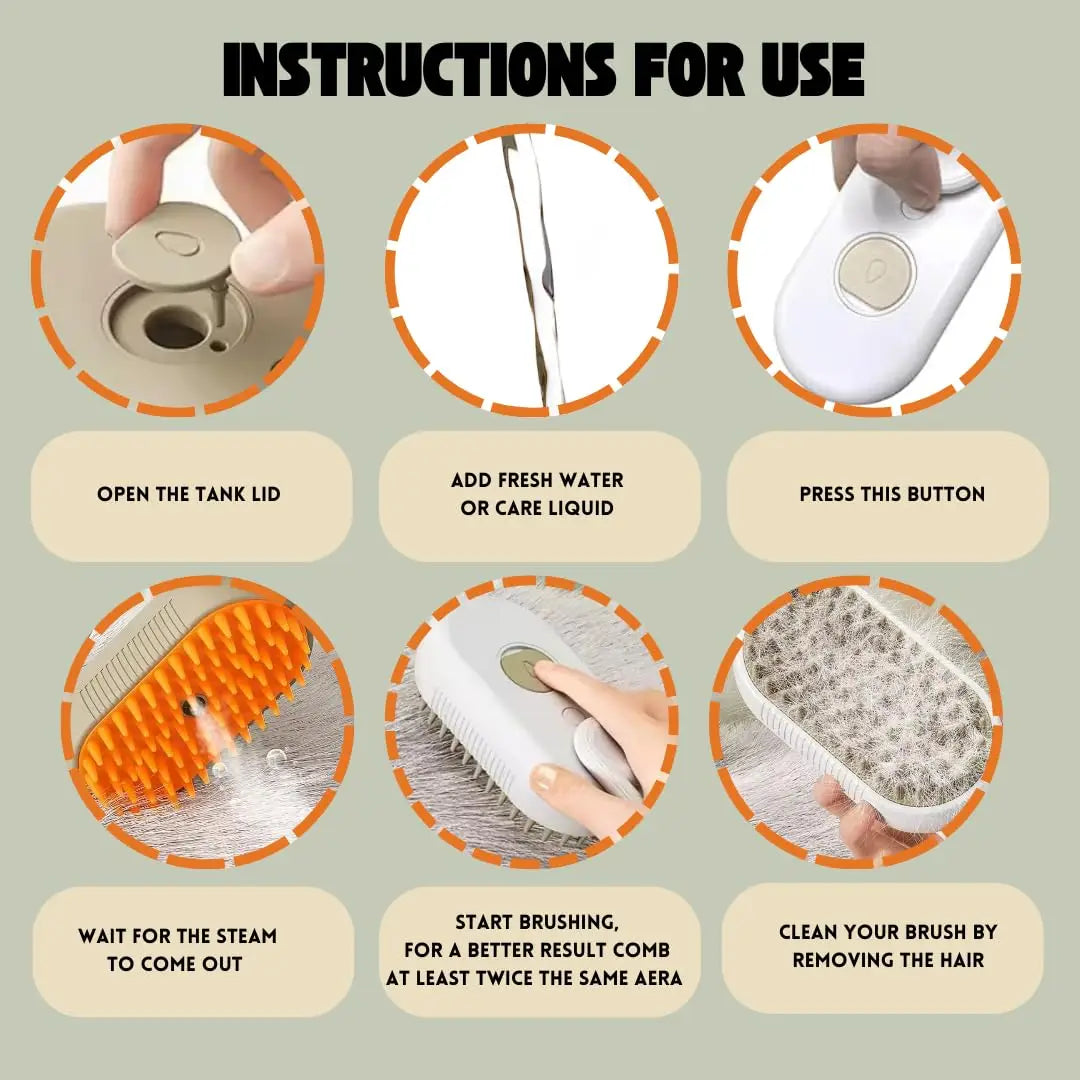 INSTRUCTIONS FOR USE

OPEN THE TANK LID

ADD FRESH WATER OR CARE LIQUID

PRESS THIS BUTTON

WAIT FOR THE STEAM TO COME OUT

START BRUSHING, FOR A BETTER RESULT COMB AT LEAST TWICE THE SAME AERA

CLEAN YOUR BRUSH BY REMOVING THE HAIR