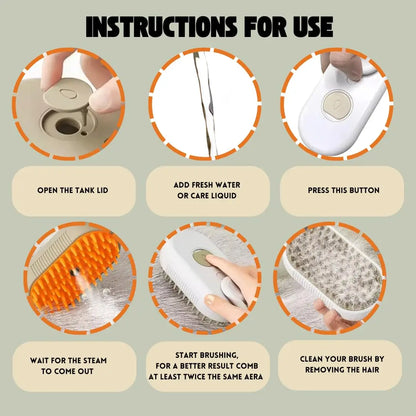 INSTRUCTIONS FOR USE

OPEN THE TANK LID

ADD FRESH WATER OR CARE LIQUID

PRESS THIS BUTTON

WAIT FOR THE STEAM TO COME OUT

START BRUSHING, FOR A BETTER RESULT COMB AT LEAST TWICE THE SAME AERA

CLEAN YOUR BRUSH BY REMOVING THE HAIR