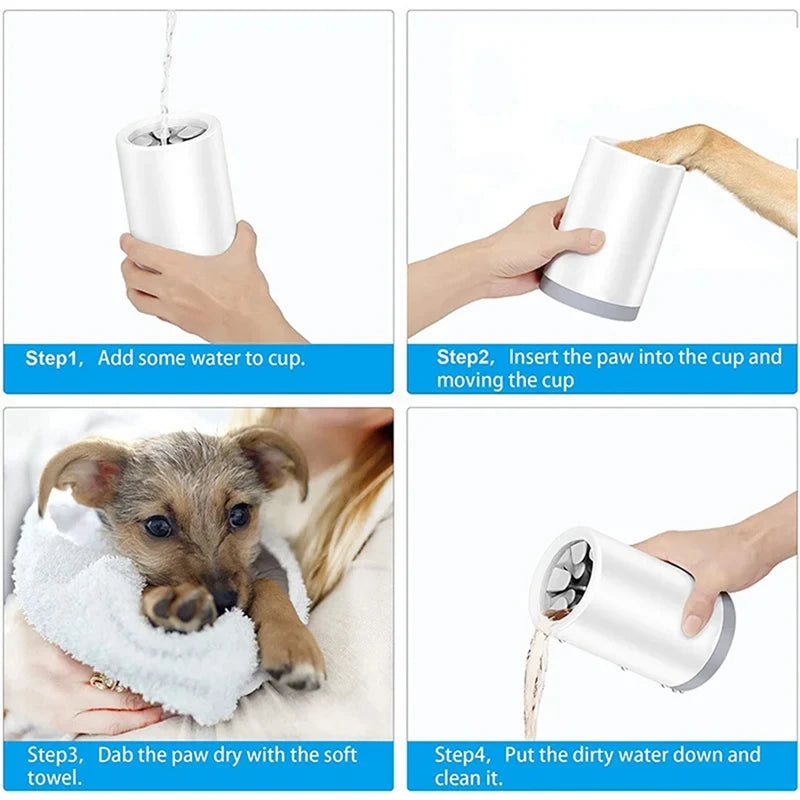 Step1, Add some water to cup.

Step2, Insert the paw into the cup and moving the cup

Step3, Dab the paw dry with the soft towel.

Step4, Put the dirty water down and clean it.