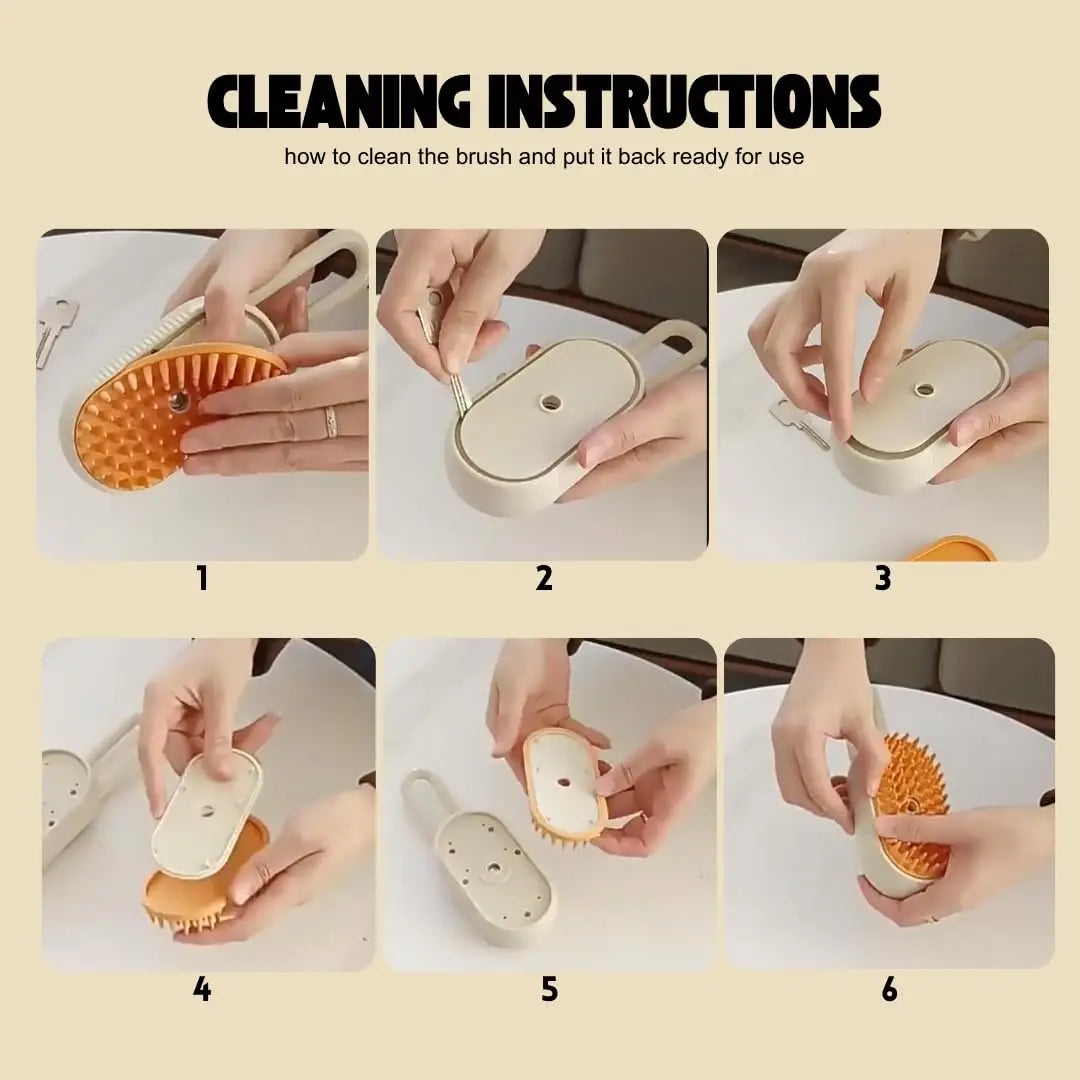 CLEANING INSTRUCTIONS

how to clean the brush and put it back ready for use

1

2

3

4

5

6