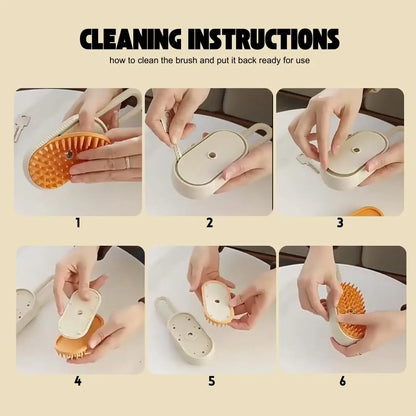 CLEANING INSTRUCTIONS

how to clean the brush and put it back ready for use

1

2

3

4

5

6